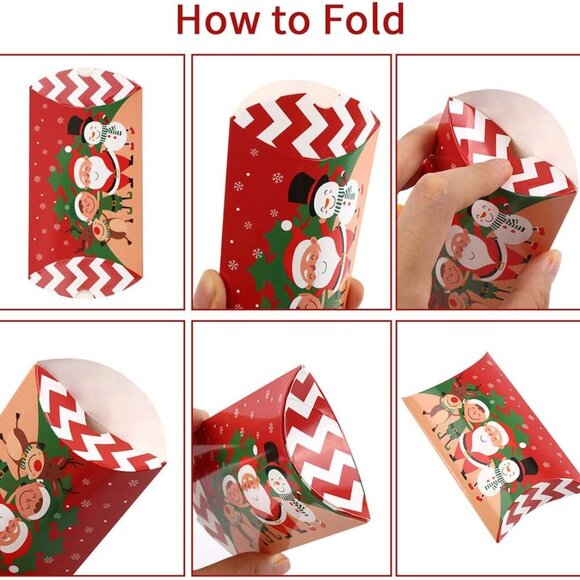 How to Fold